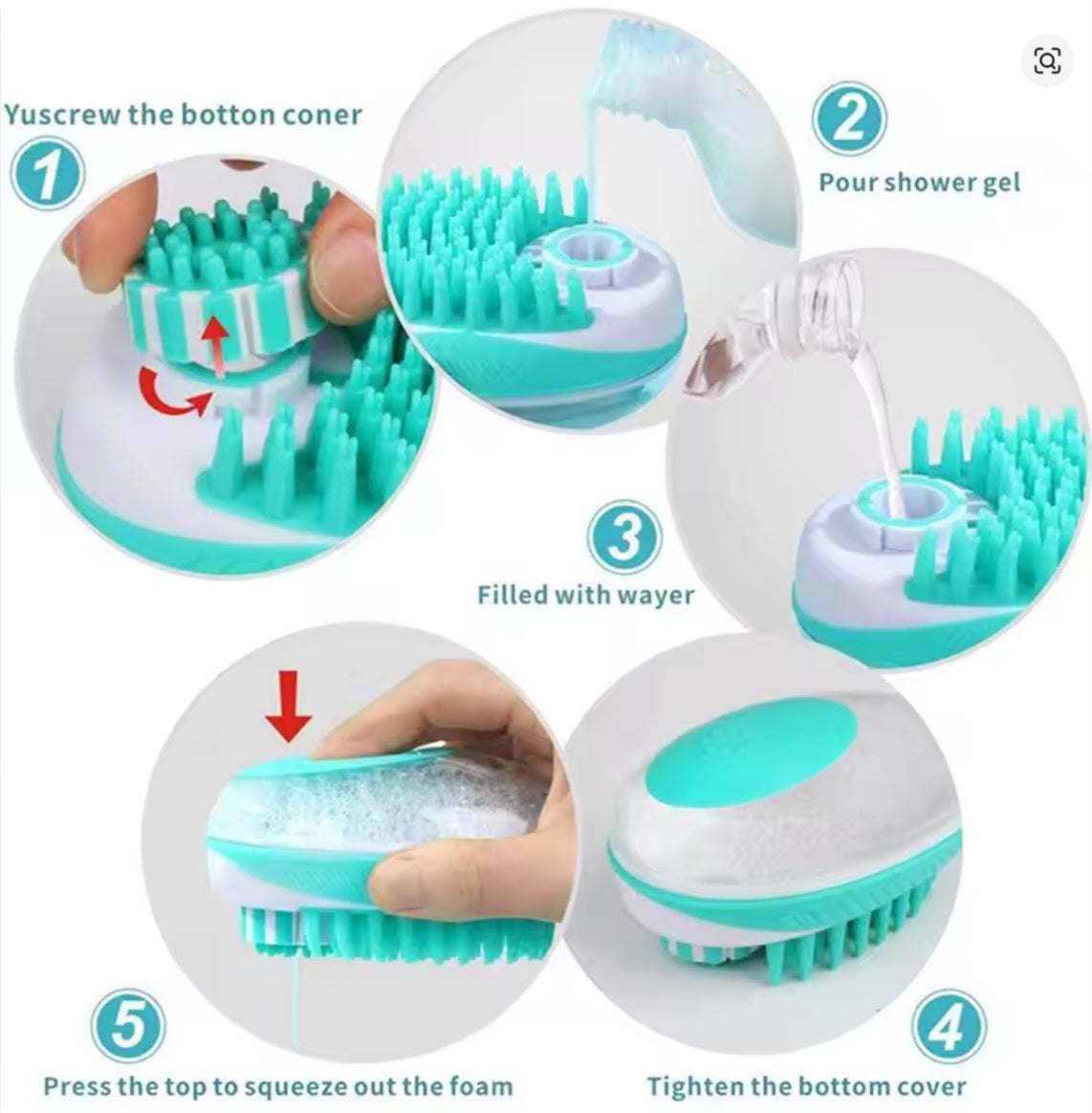 Yuscrew the botton coner

1

2

Pour shower gel

3

Filled with wayer

5

Press the top to squeeze out the foam

4

Tighten the bottom cover